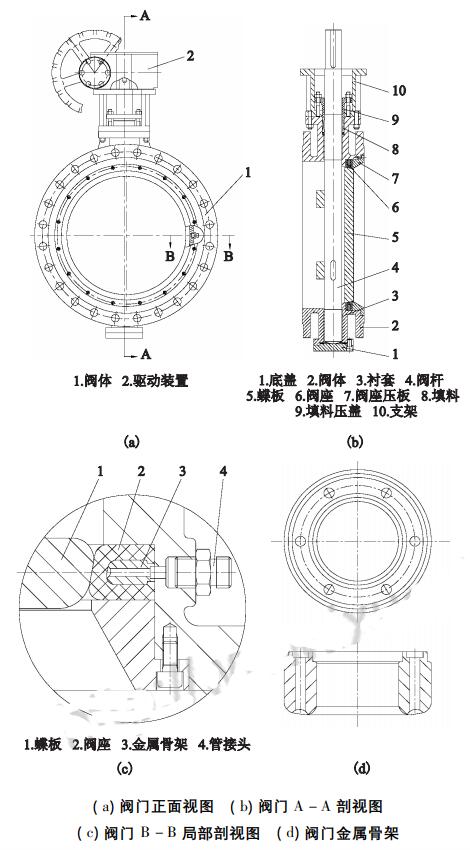 A
2
1
B
B
A

1.阀体 2.驱动装置

(a)

10
9
8
7
6
5
4
3
2
1

1.底盖 2.阀体 3.衬套 4.阀杆 5.蝶板 6.阀座 7.阀座压板 8.填料 9.填料压盖 10.支架

(b)

1 2 3 4

1.蝶板 2.阀座 3.金属骨架 4.管接头

(c)

(d)

(a) 阀门正面视图 (b) 阀门 A－A 剖视图
(c) 阀门 B－B 局部剖视图 (d) 阀门金属骨架